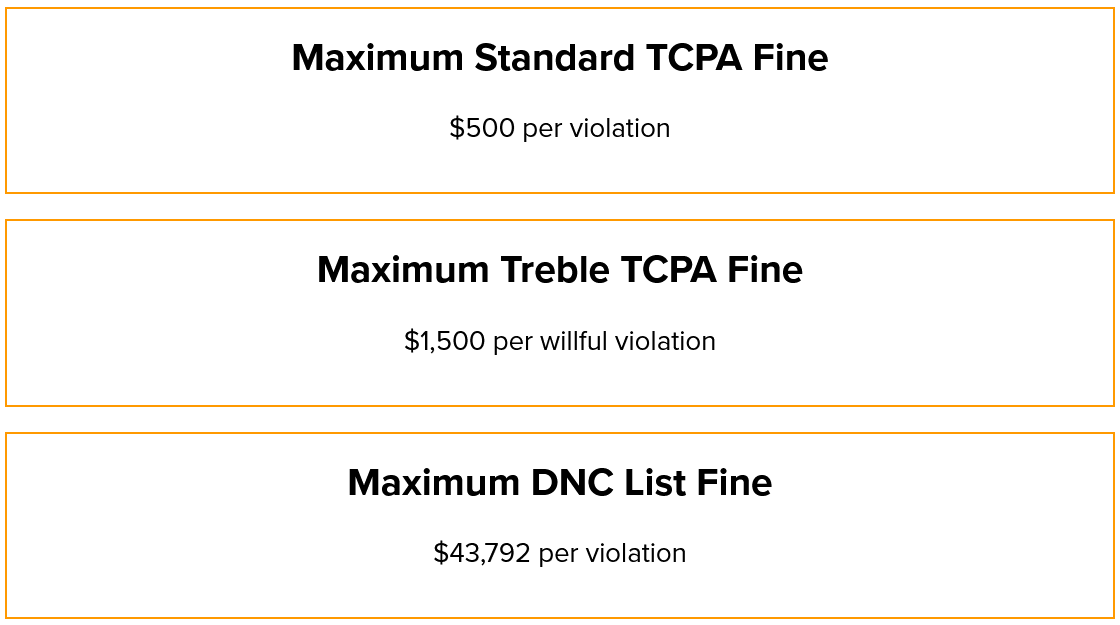 Maximum Standard TCPA Fine

\$500 per violation

Maximum Treble TCPA Fine

\$1,500 per willful violation

Maximum DNC List Fine

\$43,792 per violation