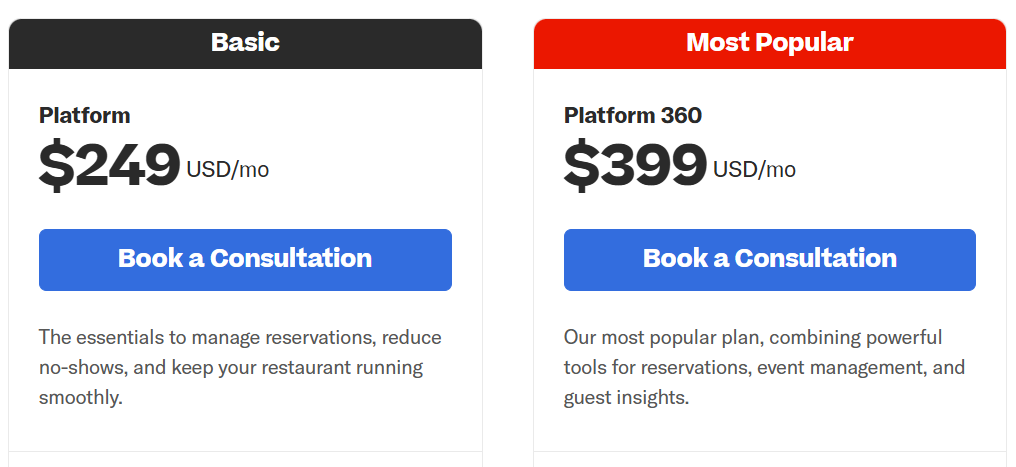 Basic

Platform

$249 USD/mo

Book a Consultation

The essentials to manage reservations, reduce no-shows, and keep your restaurant running smoothly.

Most Popular

Platform 360

$399 USD/mo

Book a Consultation

Our most popular plan, combining powerful tools for reservations, event management, and guest insights.