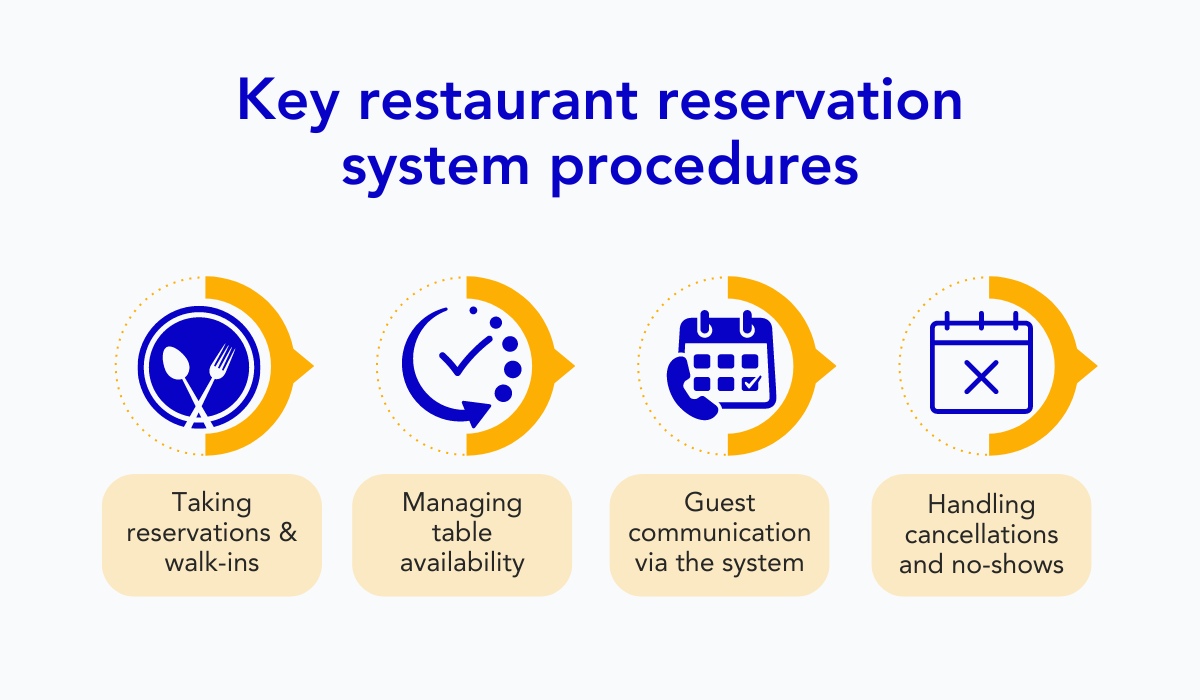 Key restaurant reservation system procedures

Taking reservations & walk-ins

Managing table availability

Guest communication via the system

Handling cancellations and no-shows